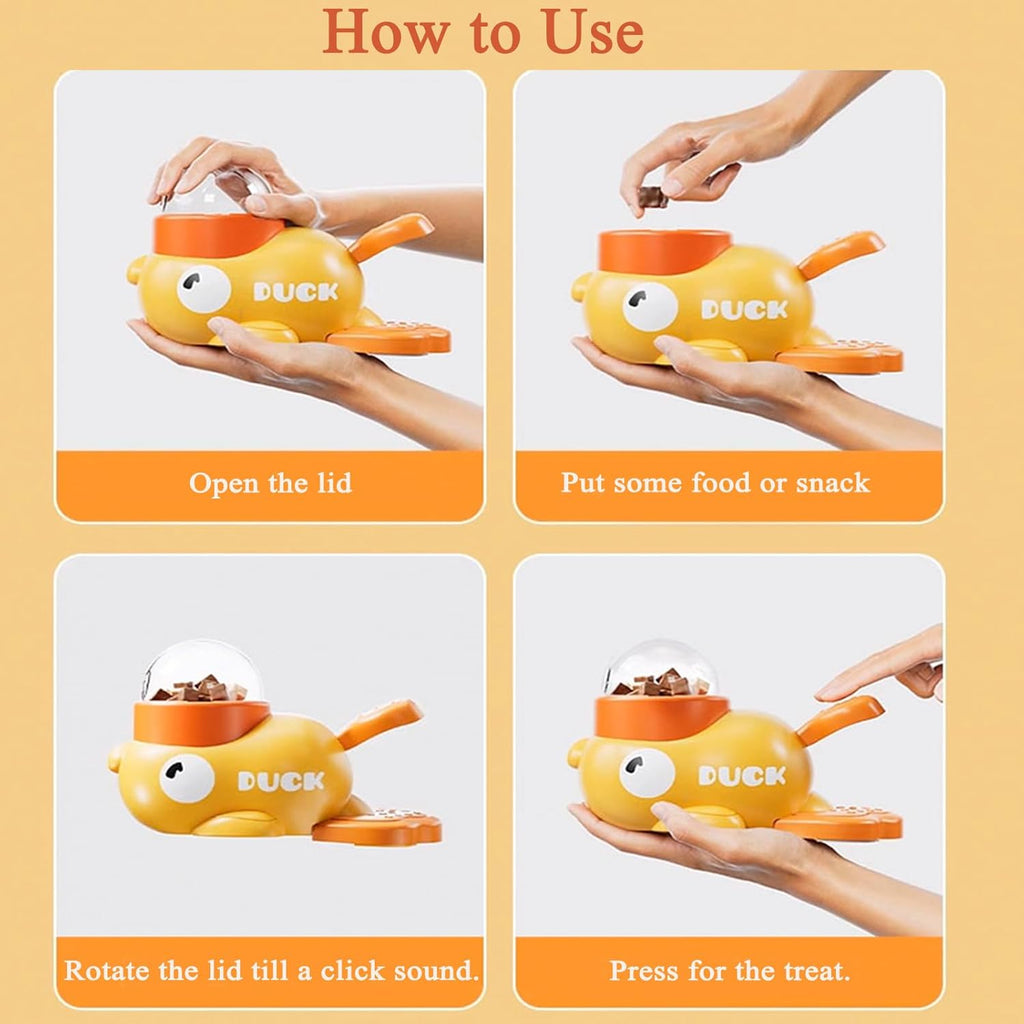 How to Use

DUCK

Open the lid

DUCK

Put some food or snack

DUCK

Rotate the lid till a click sound.

DUCK

Press for the treat.