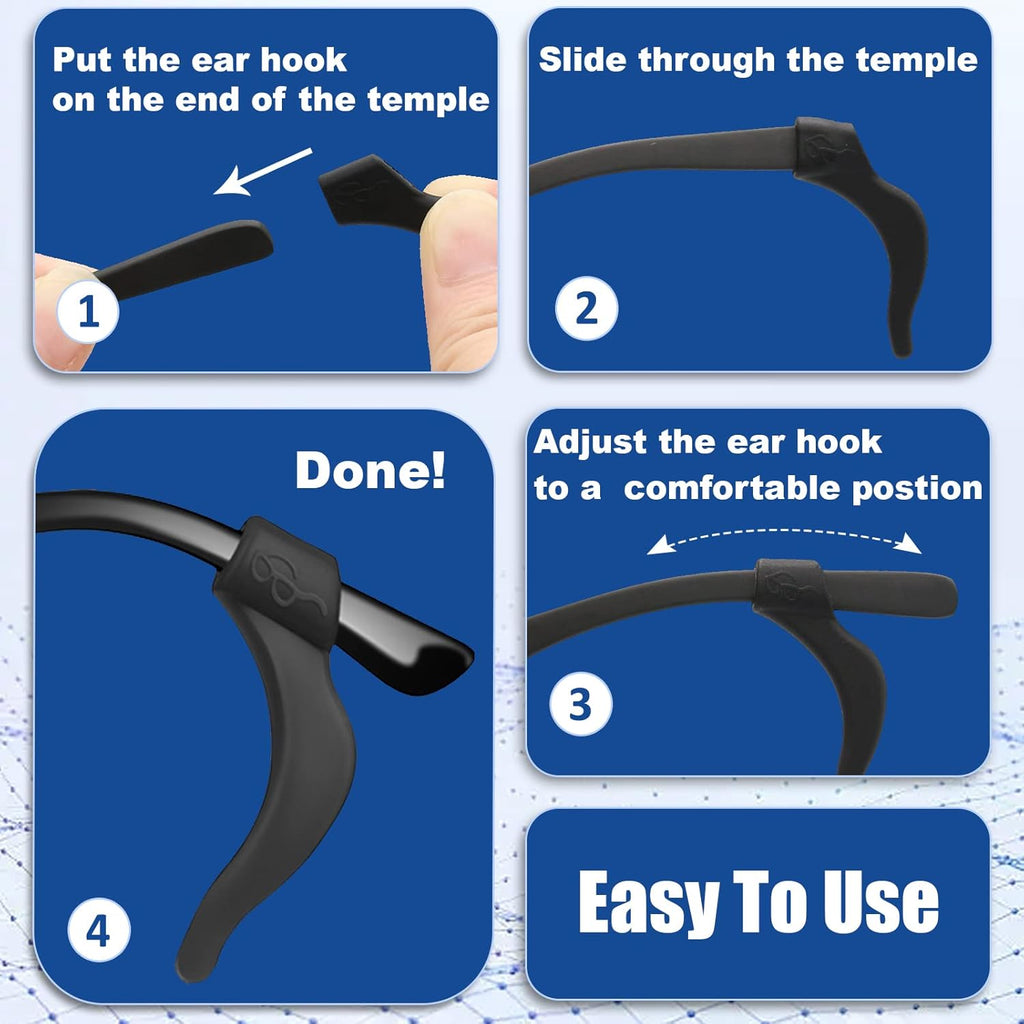 Put the ear hook on the end of the temple

1

Slide through the temple

2

Done!

4

Adjust the ear hook to a comfortable postion

3

Easy To Use