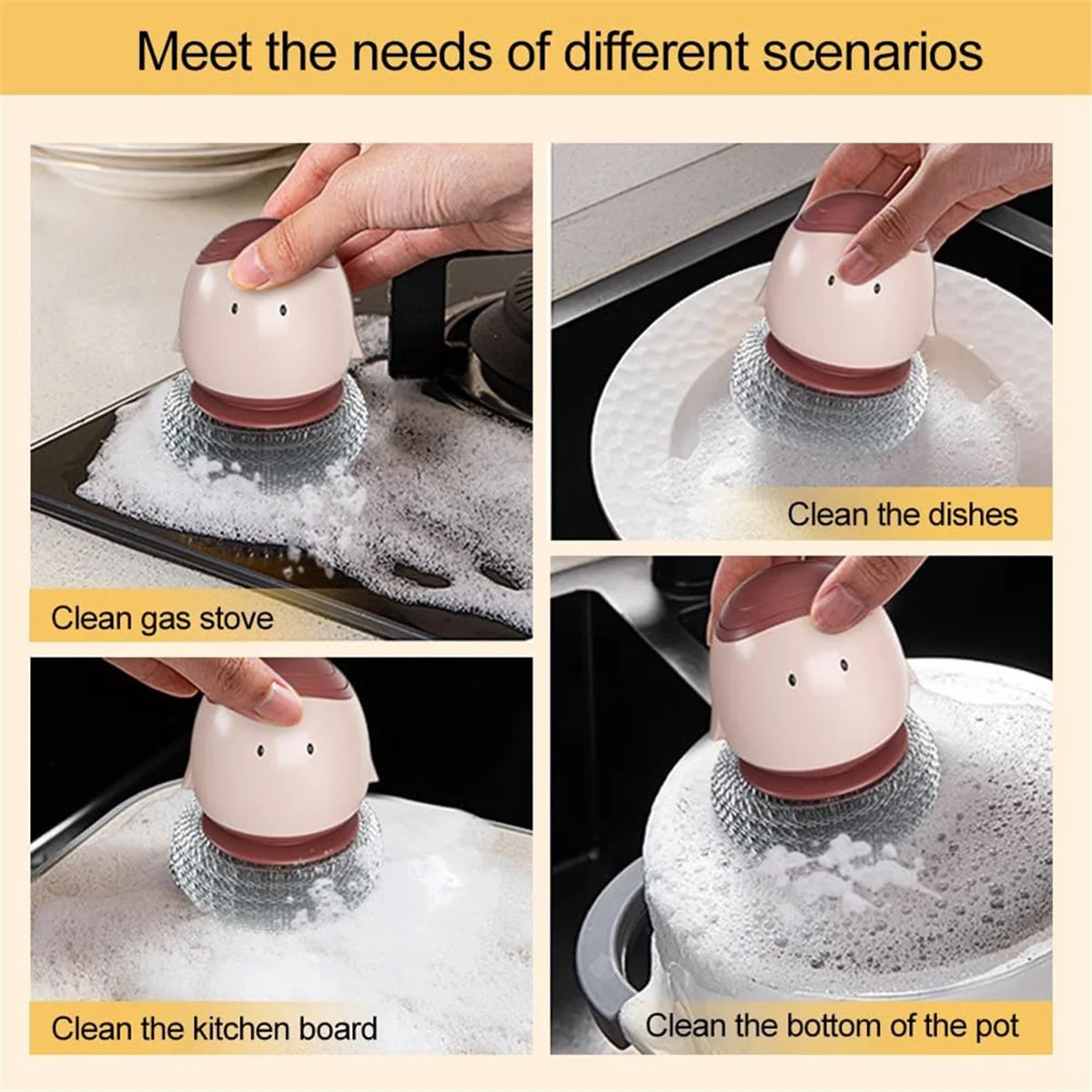 Meet the needs of different scenarios

Clean gas stove

Clean the dishes

Clean the kitchen board

Clean the bottom of the pot