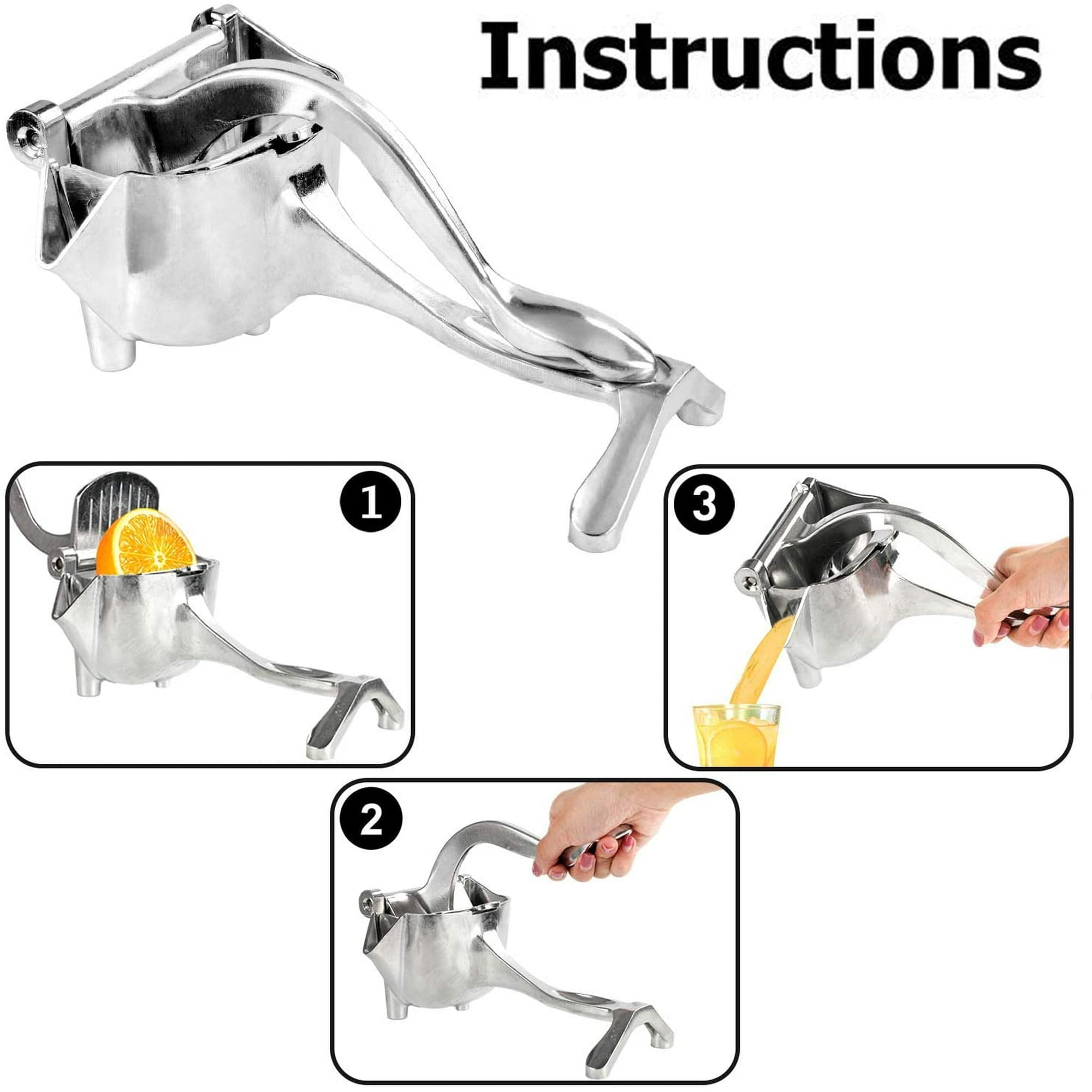 Instructions

1

3

2